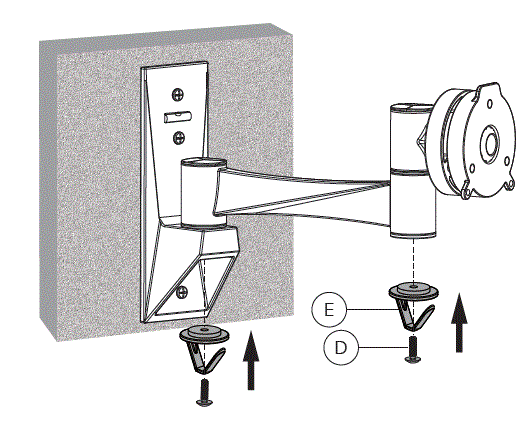 E
D