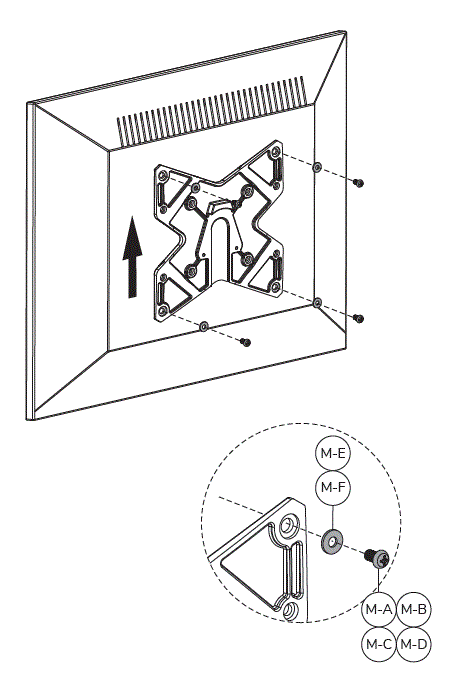 M-E
M-F
M-A
M-B
M-C
M-D