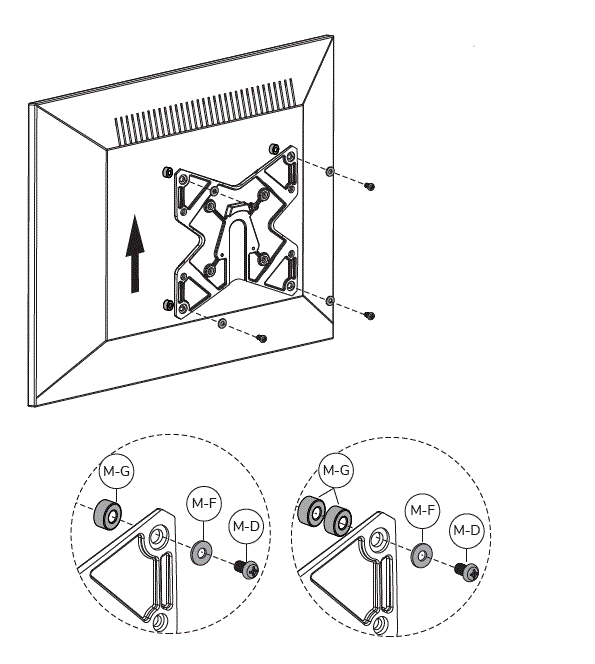 M-G
M-F
M-D
M-G
M-F
M-D