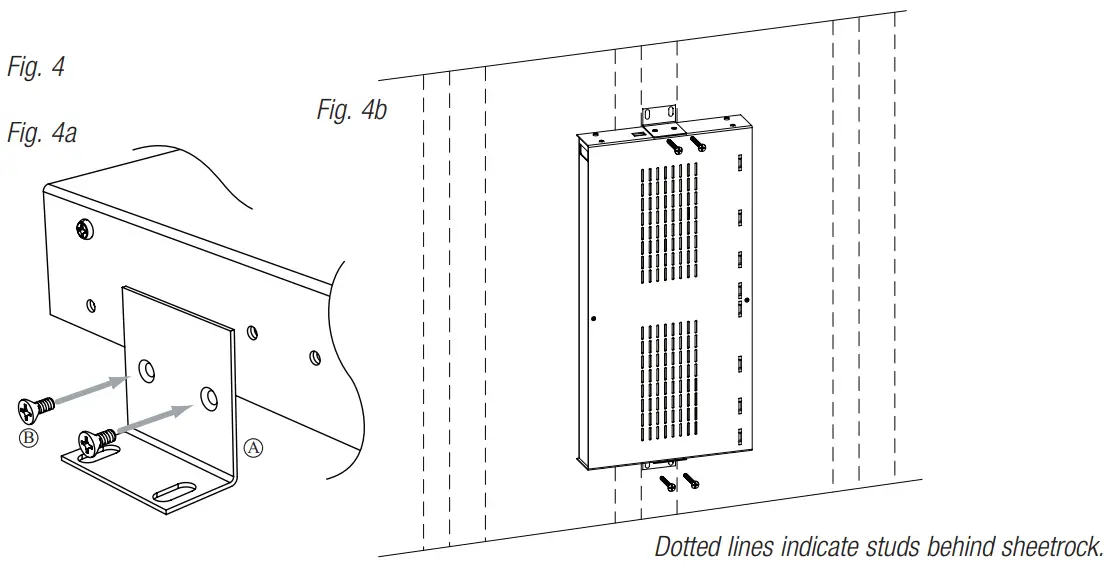 Fig. 4

Fig. 4a

Ⓑ

Ⓐ

Fig. 4b

Dotted lines indicate studs behind sheetrock.