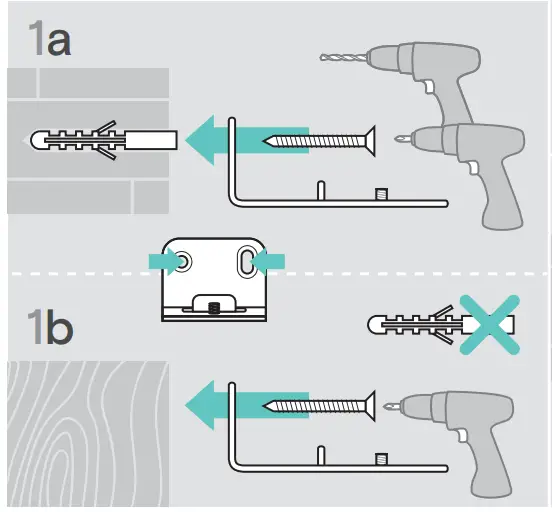 1a

1b