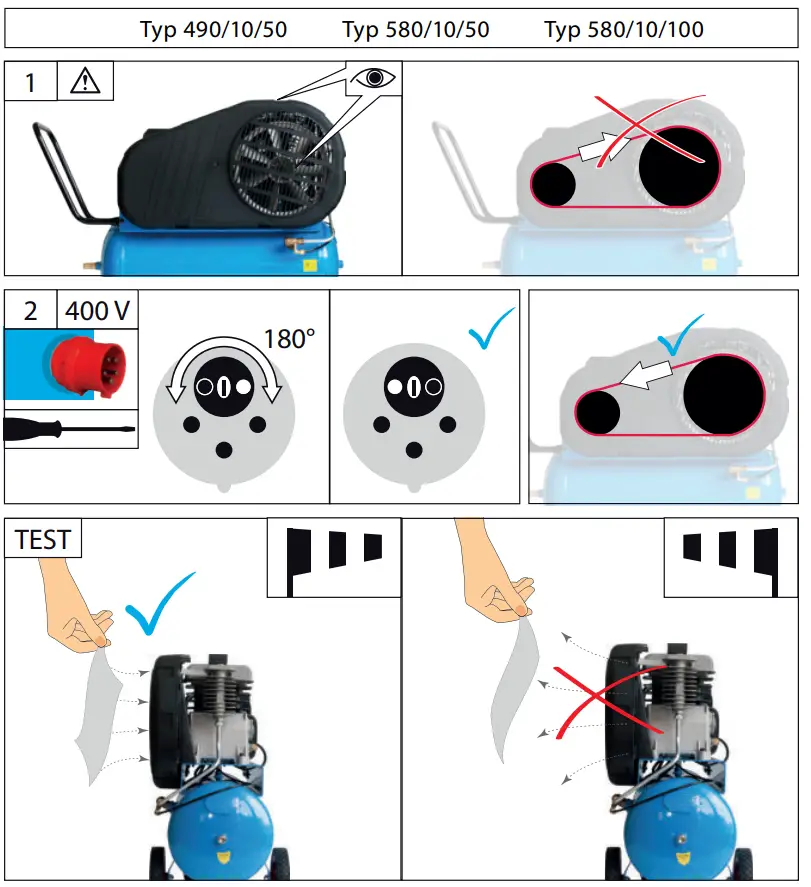 Typ 490/10/50 Typ 580/10/50 Typ 580/10/100

1

2 400 V

180°

TEST