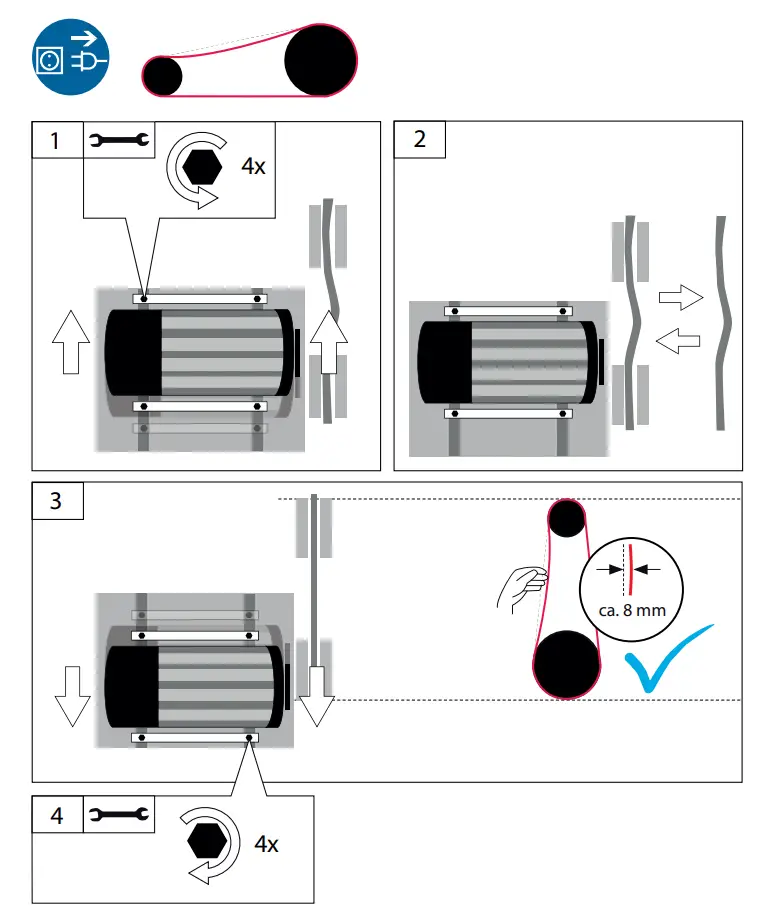 1

4x

2

3

ca. 8 mm

4

4x