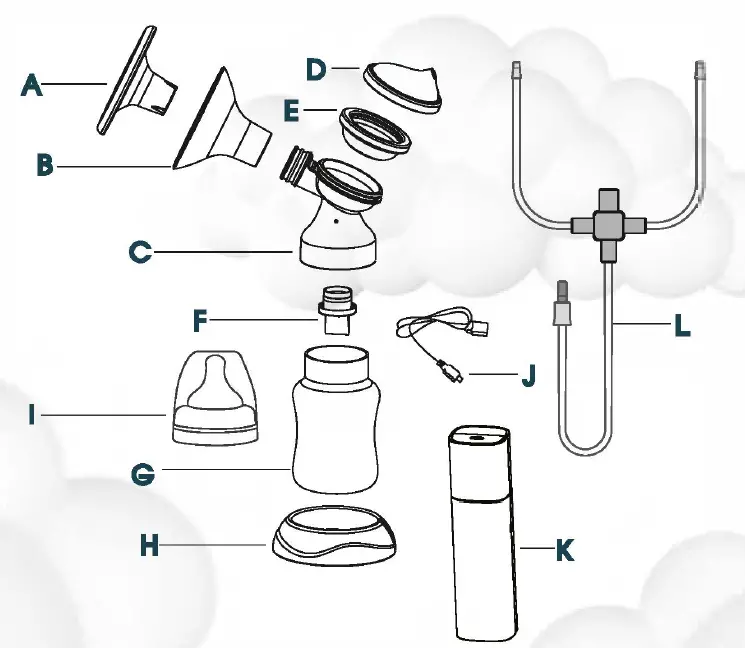 A
B
D
E
C
F
J
L
I
G
H
K