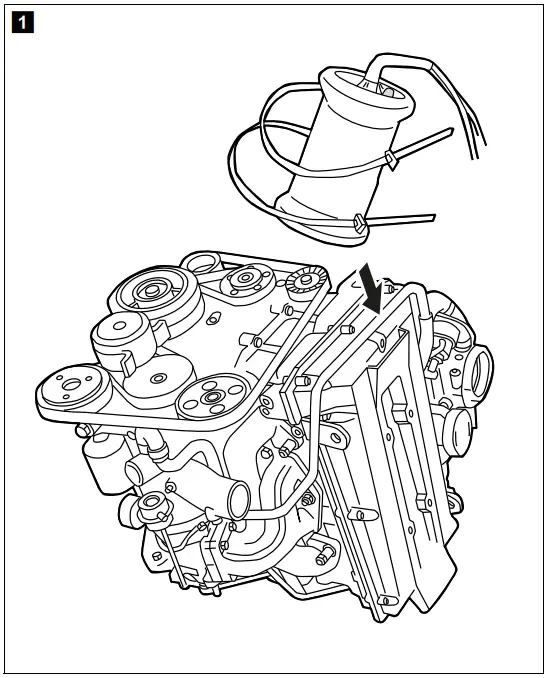 1