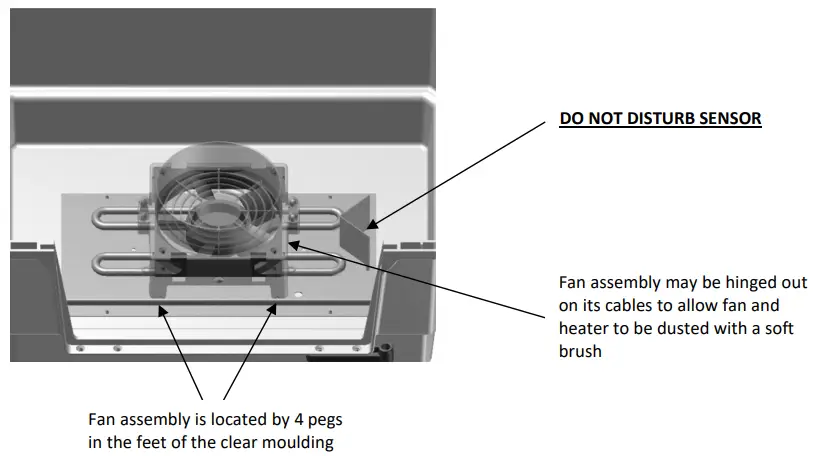 DO NOT DISTURB SENSOR

Fan assembly may be hinged out on its cables to allow fan and heater to be dusted with a soft brush

Fan assembly is located by 4 pegs in the feet of the clear moulding