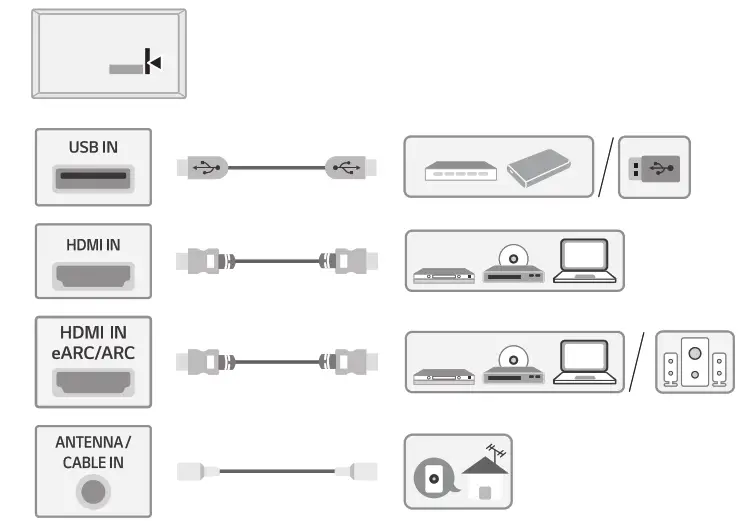 USB IN

HDMI IN

HDMI IN
eARC/ARC

ANTENNA / CABLE IN