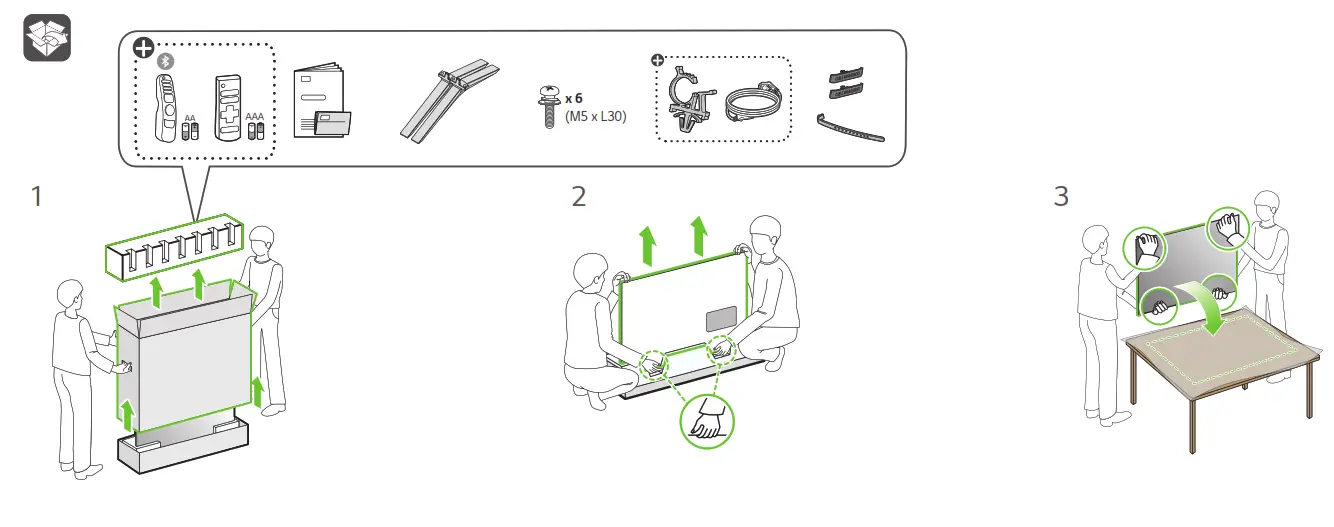 AA
AAA
x 6
(M5 x L30)
1
2
3