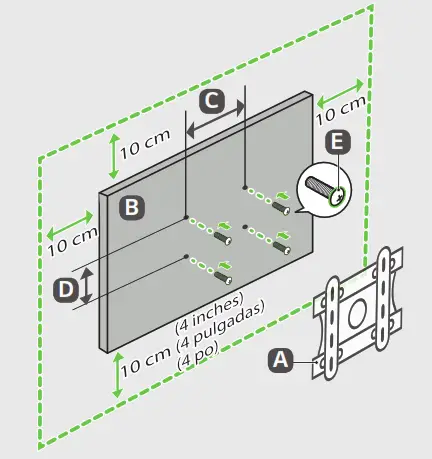 C

10 cm

10 cm

E

B

10 cm

D

(4 inches)
10 cm (4 pulgadas)
(4 po)

A