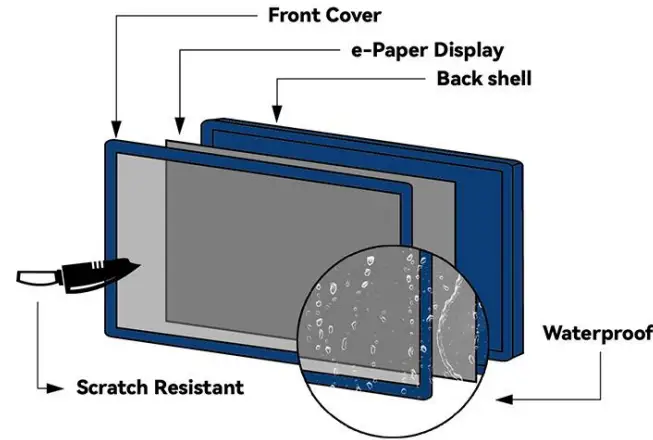 Front Cover
e-Paper Display
Back shell
Waterproof
Scratch Resistant