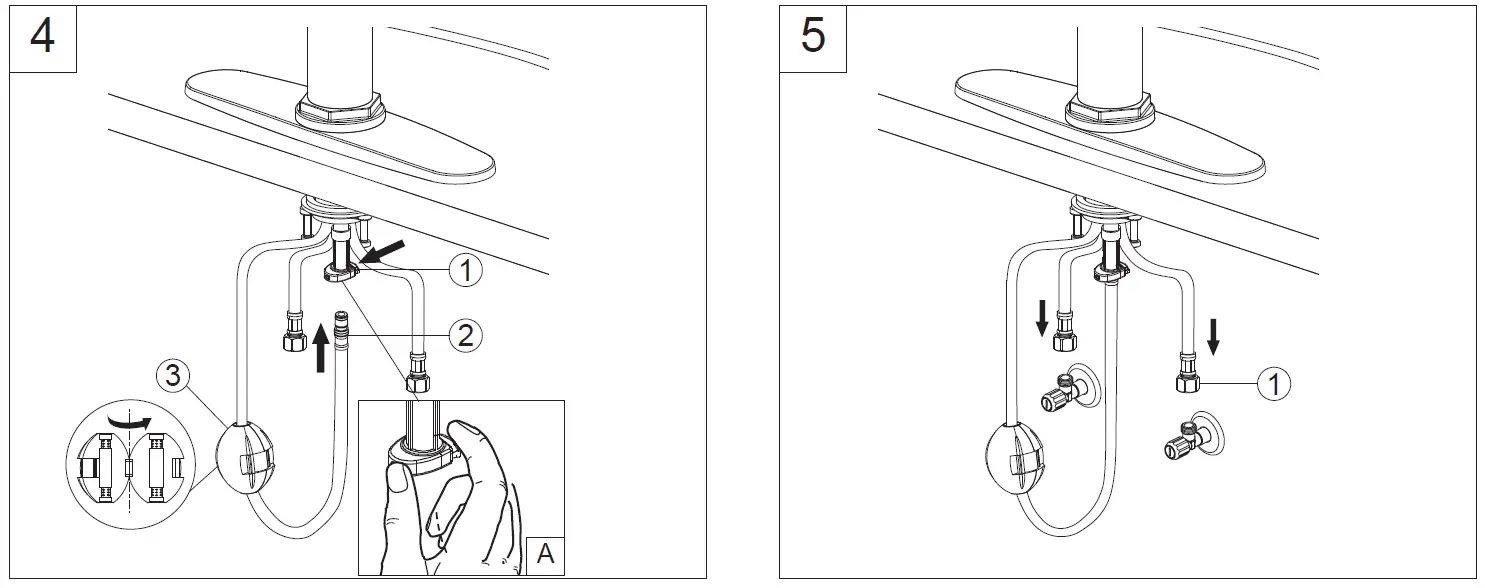 4

1

2

3

A

5

1