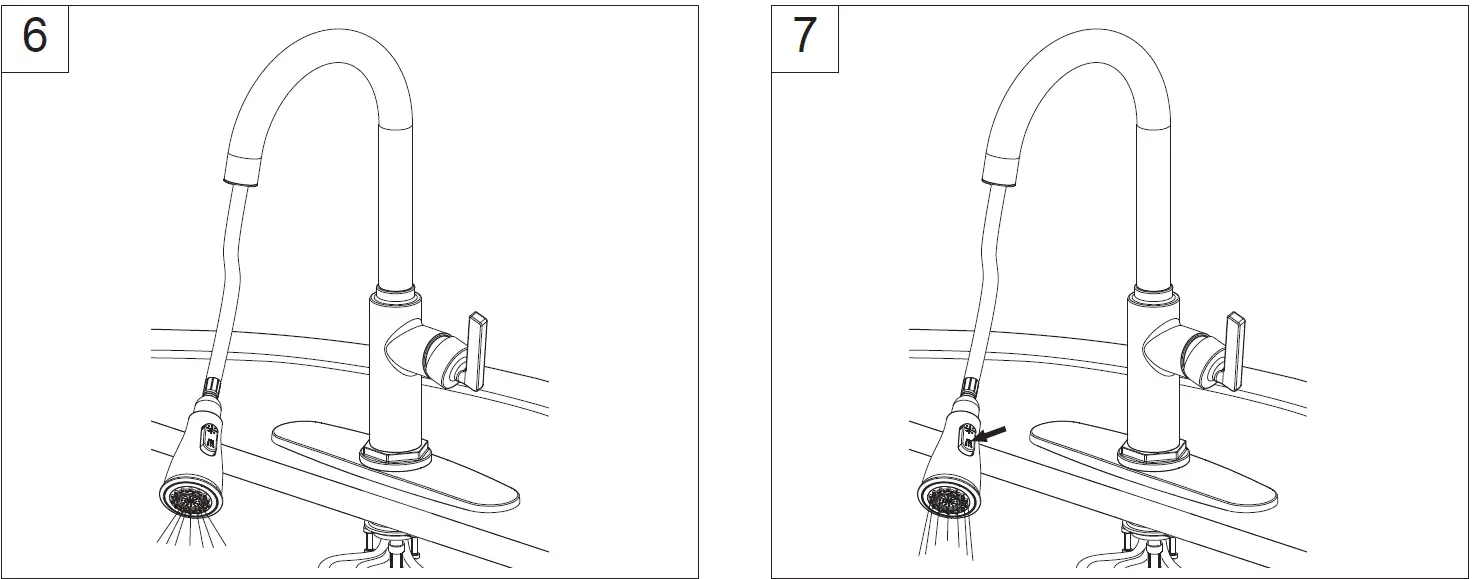 6

7