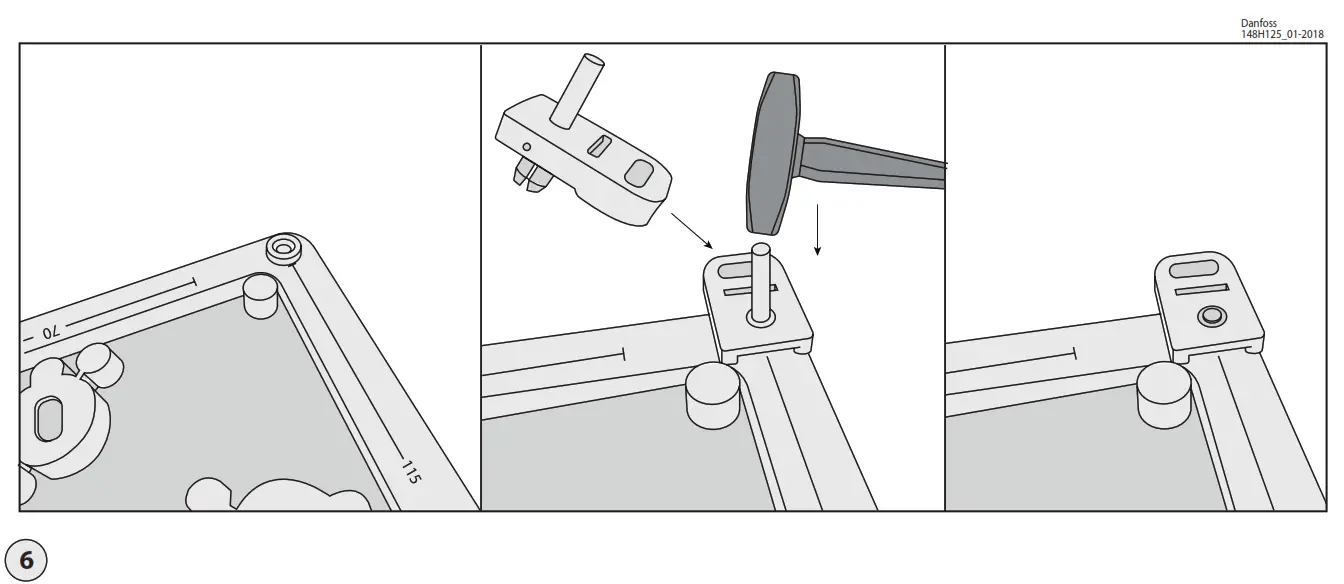 Danfoss
148H125_01-2018

70

115

6