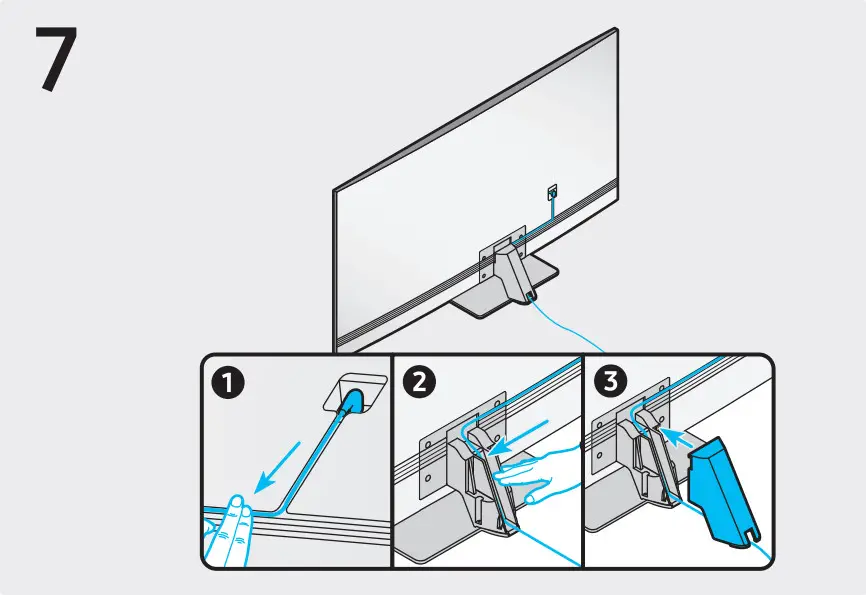 7

1

2

3