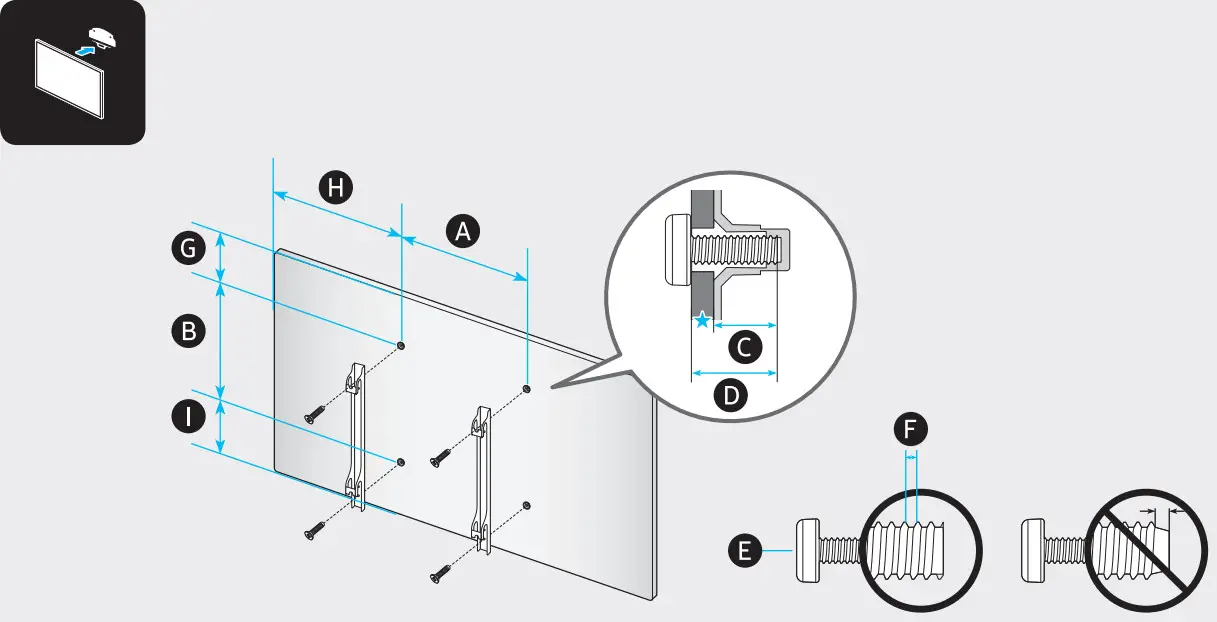 H
A
G
B
I
C
D
F
E