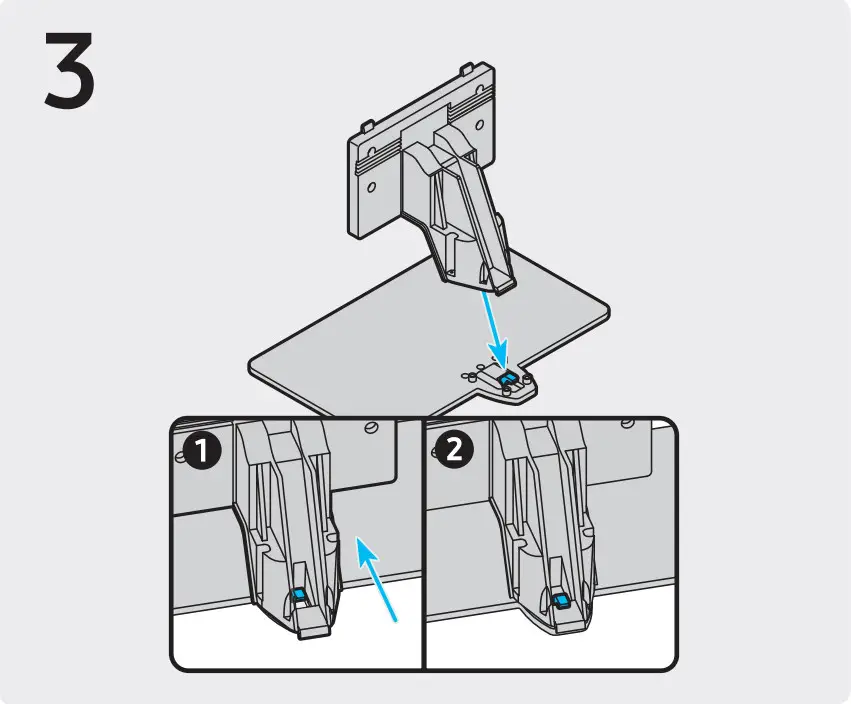 3

1

2