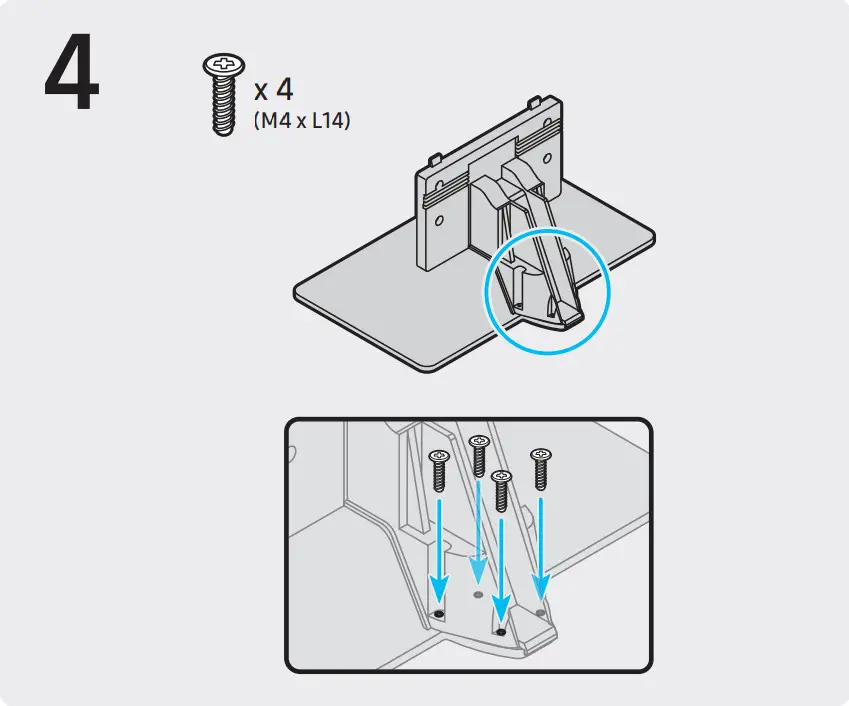 4

x 4
(M4 x L14)