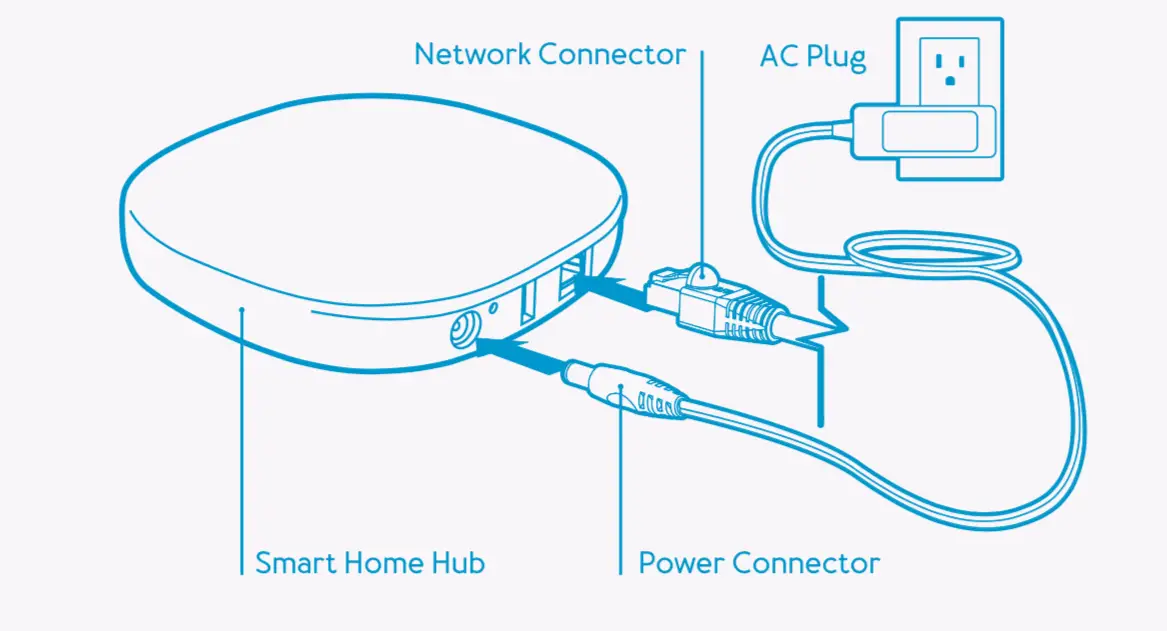 Network Connector

AC Plug

Smart Home Hub

Power Connector