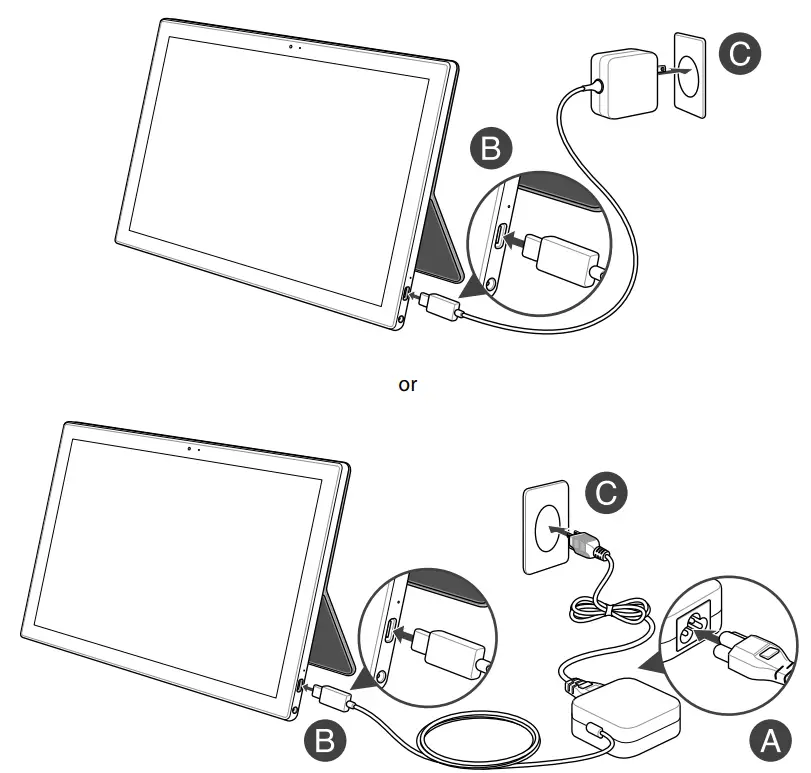 C

B

or

C

B

A