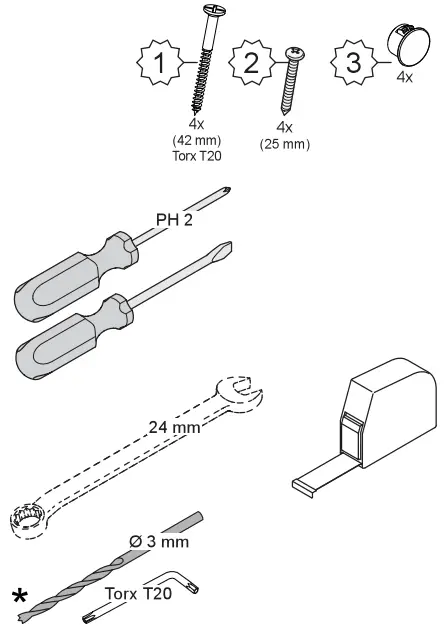 1
4x
(42 mm)
Torx T20

2
4x
(25 mm)

3
4x

PH 2

24 mm

Ø 3 mm

*

Torx T20