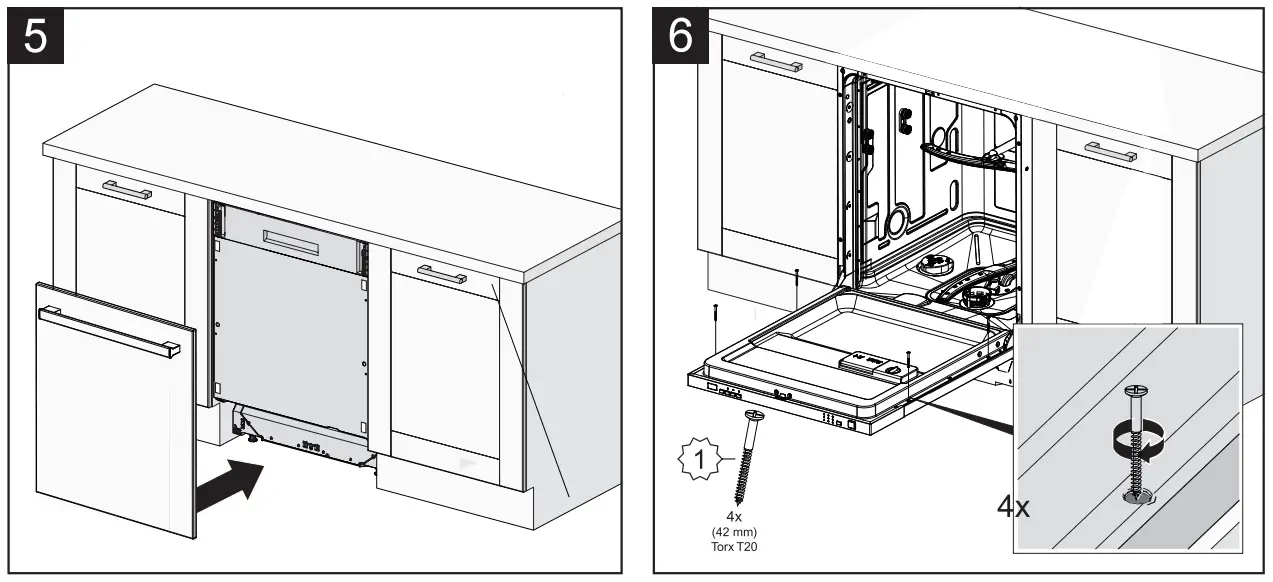 5

6

1

4x
(42 mm)
Torx T20

4x