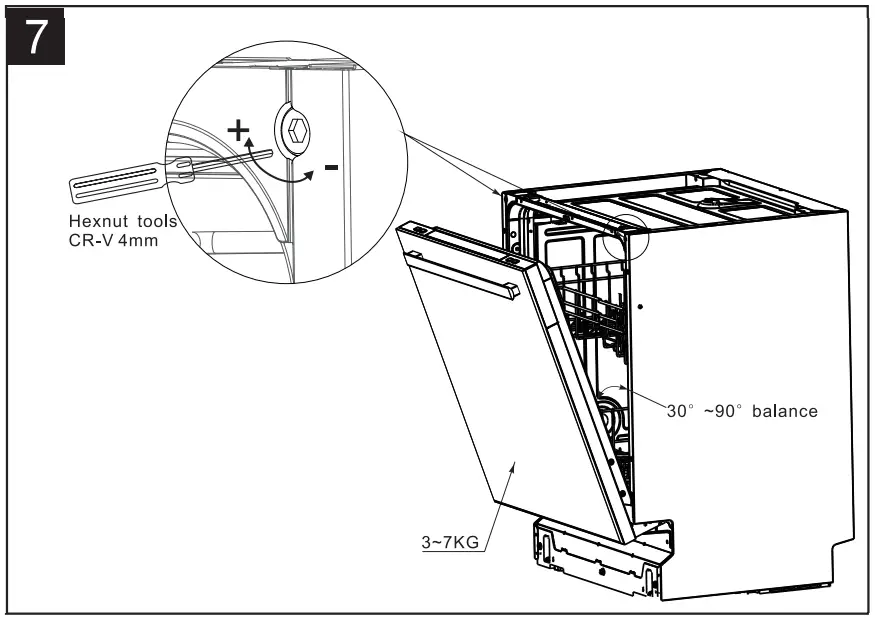 7

+

-

Hexnut tools
CR-V 4mm

30° ~90° balance

3~7KG