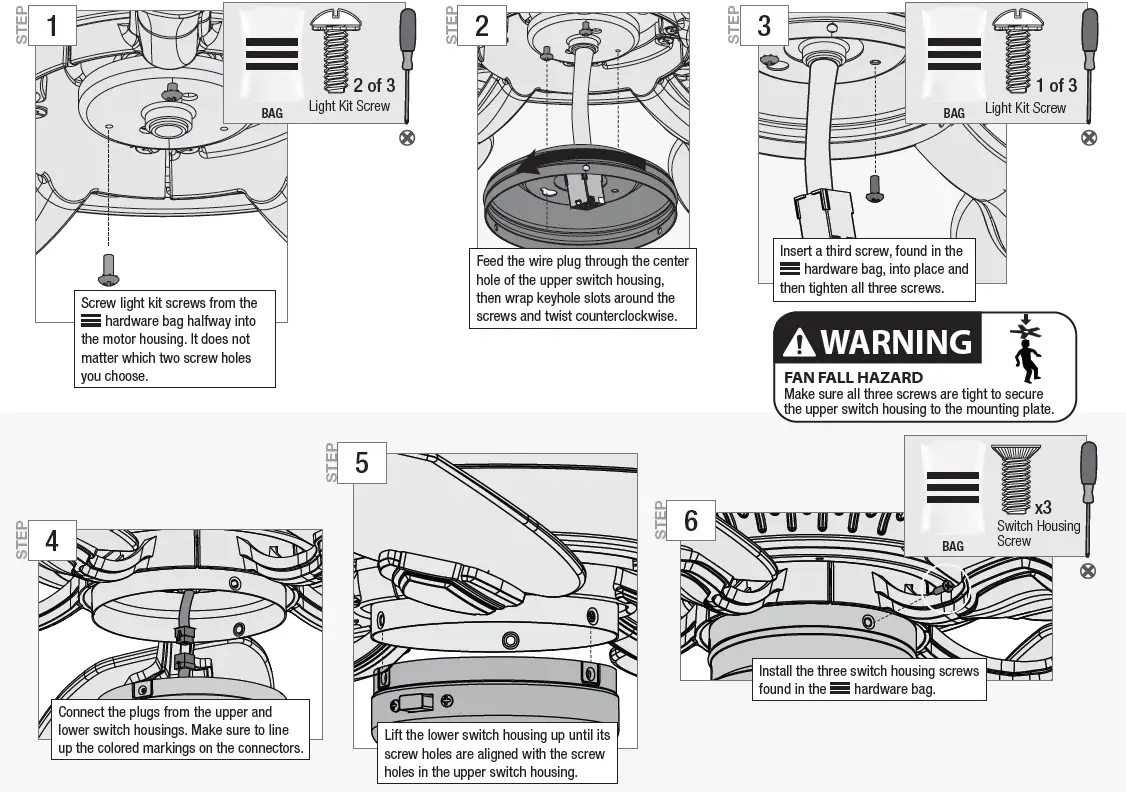 STEP 1

BAG

2 of 3
Light Kit Screw

Screw light kit screws from the hardware bag halfway into the motor housing. It does not matter which two screw holes you choose.

STEP 2

Feed the wire plug through the center hole of the upper switch housing, then wrap keyhole slots around the screws and twist counterclockwise.

STEP 3

BAG

1 of 3
Light Kit Screw

Insert a third screw, found in the hardware bag, into place and then tighten all three screws.

WARNING
FAN FALL HAZARD
Make sure all three screws are tight to secure the upper switch housing to the mounting plate.

STEP 4

Connect the plugs from the upper and lower switch housings. Make sure to line up the colored markings on the connectors.

STEP 5

Lift the lower switch housing up until its screw holes are aligned with the screw holes in the upper switch housing.

STEP 6

BAG

x3
Switch Housing Screw

Install the three switch housing screws found in the hardware bag.