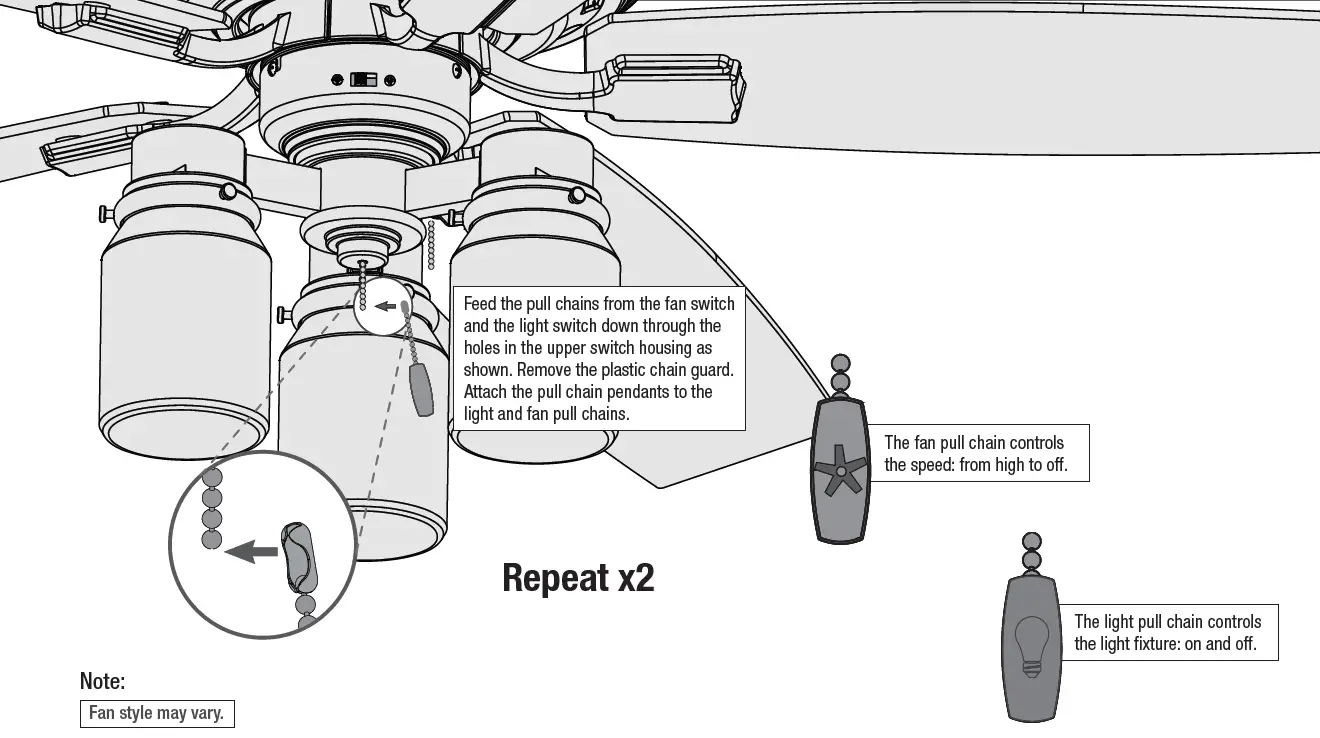 Feed the pull chains from the fan switch and the light switch down through the holes in the upper switch housing as shown. Remove the plastic chain guard. Attach the pull chain pendants to the light and fan pull chains.

The fan pull chain controls the speed: from high to off.

Repeat x2

The light pull chain controls the light fixture: on and off.

Note:

Fan style may vary.