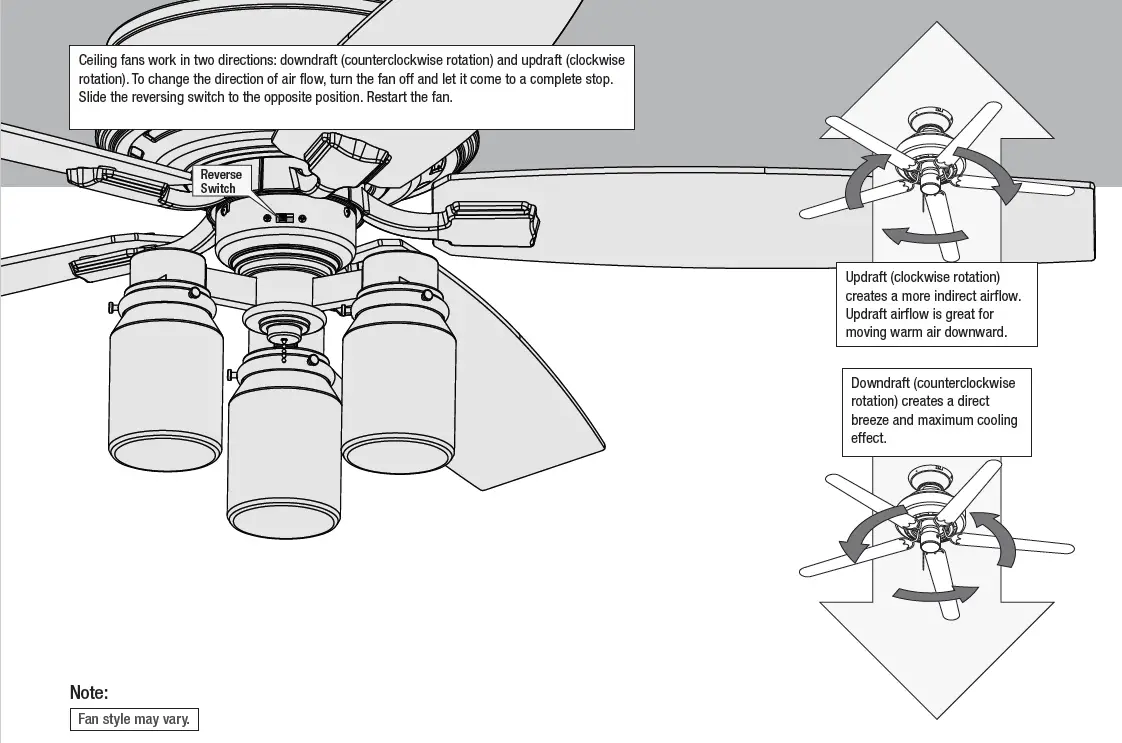 Ceiling fans work in two directions: downdraft (counterclockwise rotation) and updraft (clockwise rotation). To change the direction of air flow, turn the fan off and let it come to a complete stop. Slide the reversing switch to the opposite position. Restart the fan.

Reverse Switch

Updraft (clockwise rotation) creates a more indirect airflow. Updraft airflow is great for moving warm air downward.

Downdraft (counterclockwise rotation) creates a direct breeze and maximum cooling effect.

Note:

Fan style may vary.