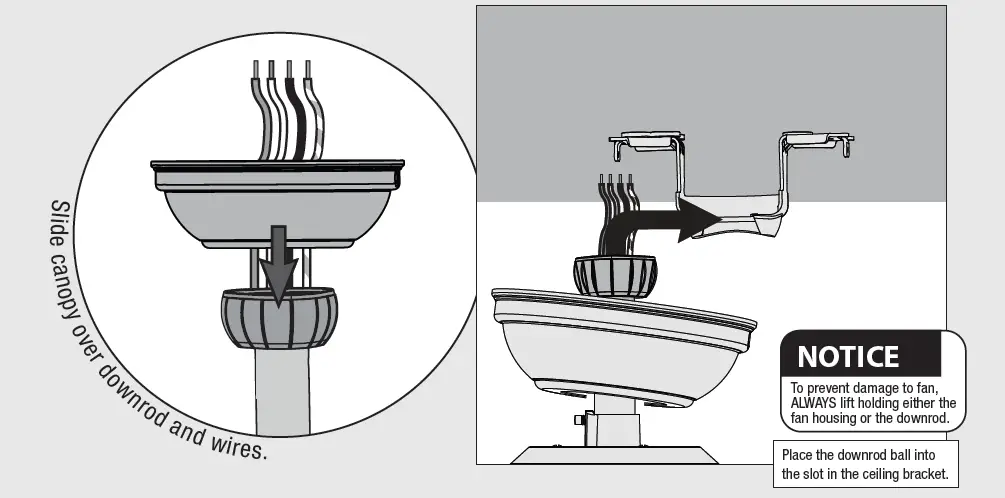 Slide canopy over downrod and wires.

NOTICE

To prevent damage to fan, ALWAYS lift holding either the fan housing or the downrod.

Place the downrod ball into the slot in the ceiling bracket.