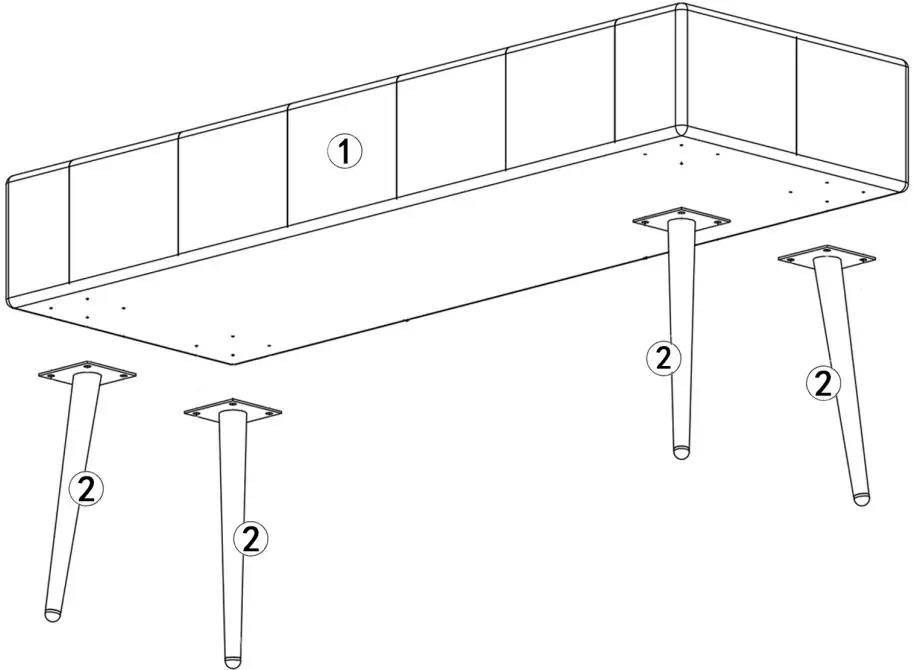 1
2
2
2
2