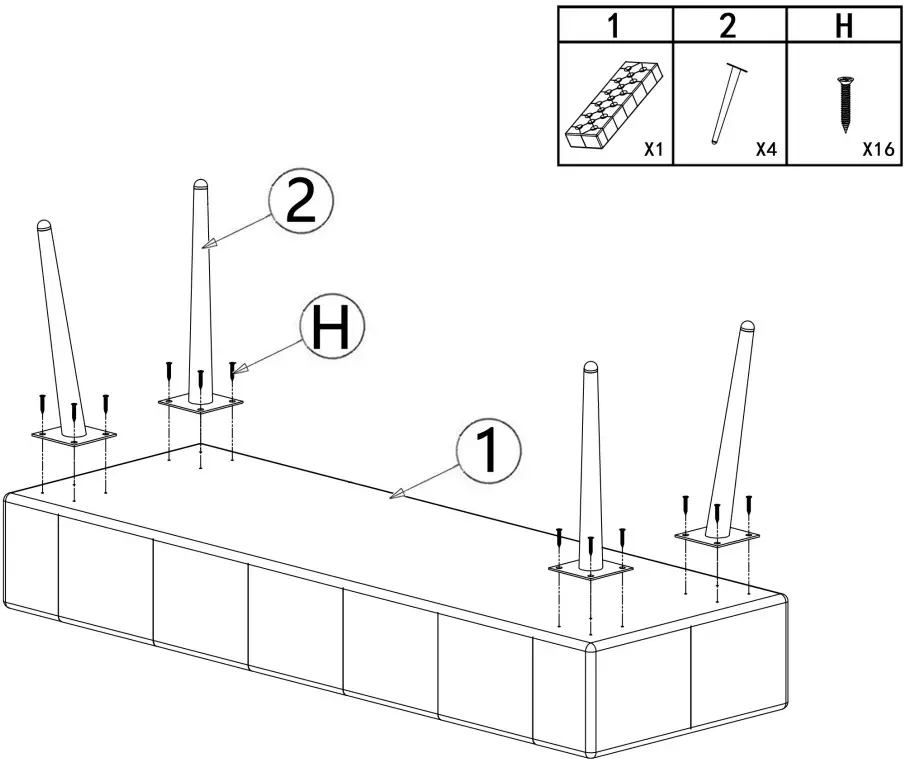 | 1 | 2 | H |
|---|---|---|
| X1 | X4 | X16 |

2

H

1