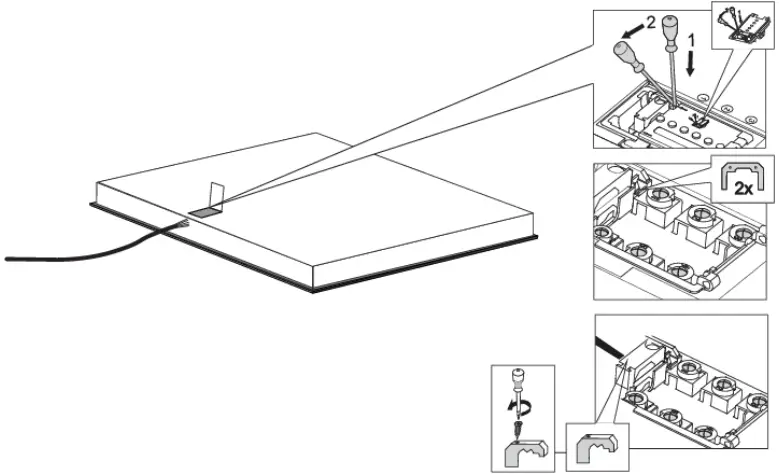 2
1
2x