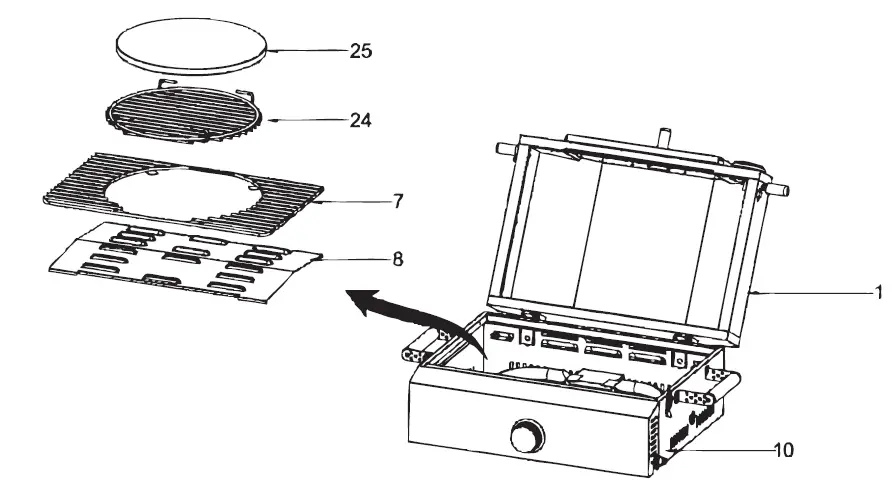 25
24
7
8
1
10