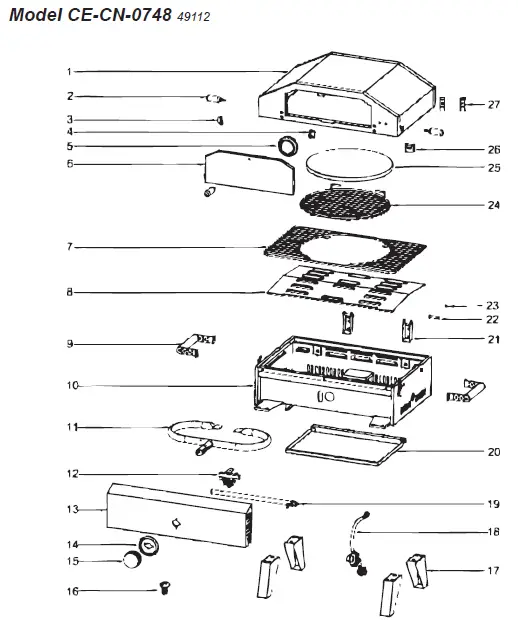 Model CE-CN-0748 49112

1
2
3
4
5
6
7
8
9
10
11
12
13
14
15
16
27
26
25
24
23
22
21
20
19
18
17