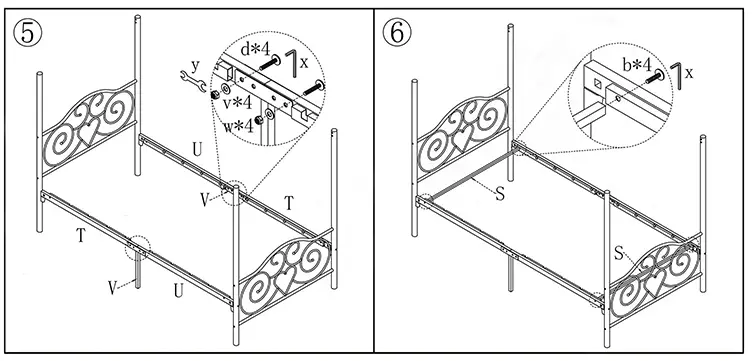 ⑤

y

d*4

x

v*4

w*4

U

V

T

T

V

U

⑥

b*4

x

S

S