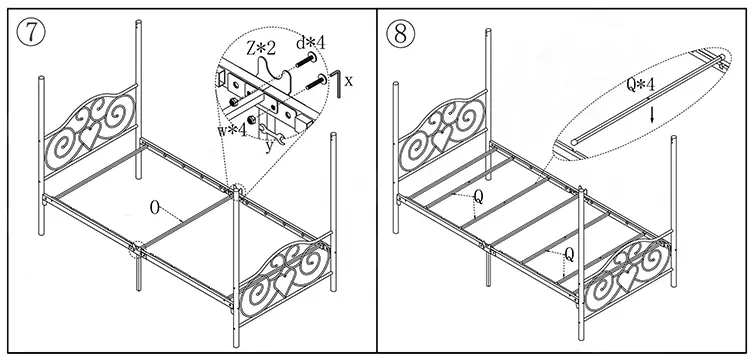 ⑦

Z*2

d*4

x

w*4

y

O

⑧

Q*4

Q

Q