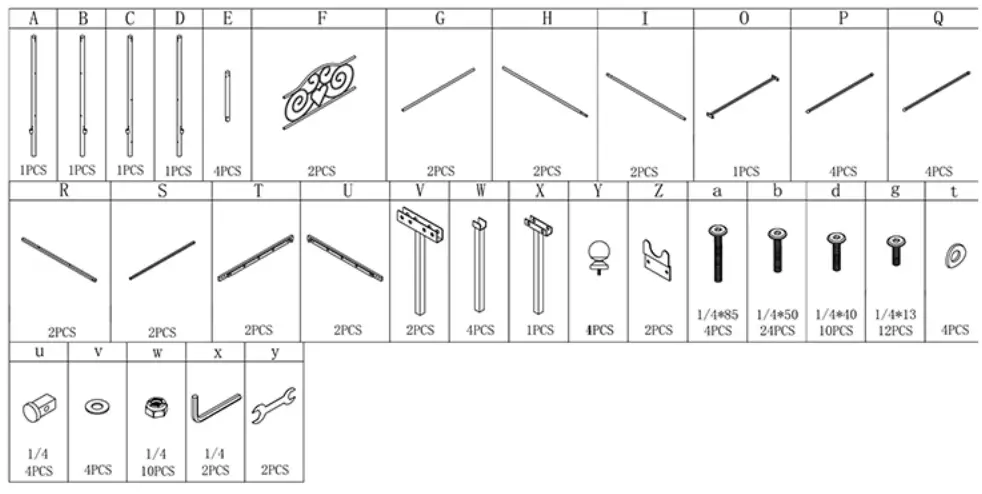 | A | B | C | D | E | F | G | H | I | O | P | Q |
|---|---|---|---|---|---|---|---|---|---|---|---|
| 1PCS | 1PCS | 1PCS | 1PCS | 4PCS | 2PCS | 2PCS | 2PCS | 2PCS | 1PCS | 4PCS | 4PCS |

| R | S | T | U | V | W | X | Y | Z | a | b | d | g | t |
|---|---|---|---|---|---|---|---|---|---|---|---|---|---|
| 2PCS | 2PCS | 2PCS | 2PCS | 2PCS | 4PCS | 1PCS | 4PCS | 2PCS | 1/4*85 4PCS | 1/4*50 24PCS | 1/4*40 10PCS | 1/4*13 12PCS | 4PCS |

| u | v | w | x | y |
|---|---|---|---|---|
| 1/4 4PCS | 4PCS | 1/4 10PCS | 1/4 2PCS | 2PCS |