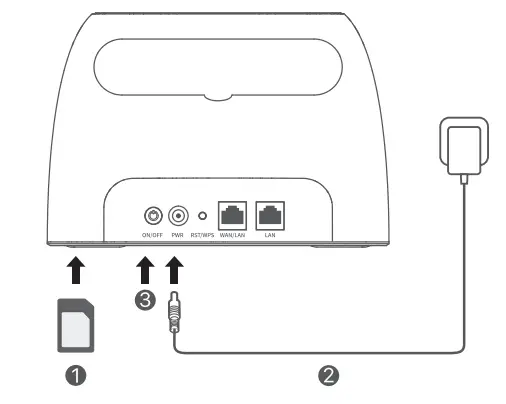 ON/OFF PWR RST/WPS WAN/LAN LAN

3

1

2