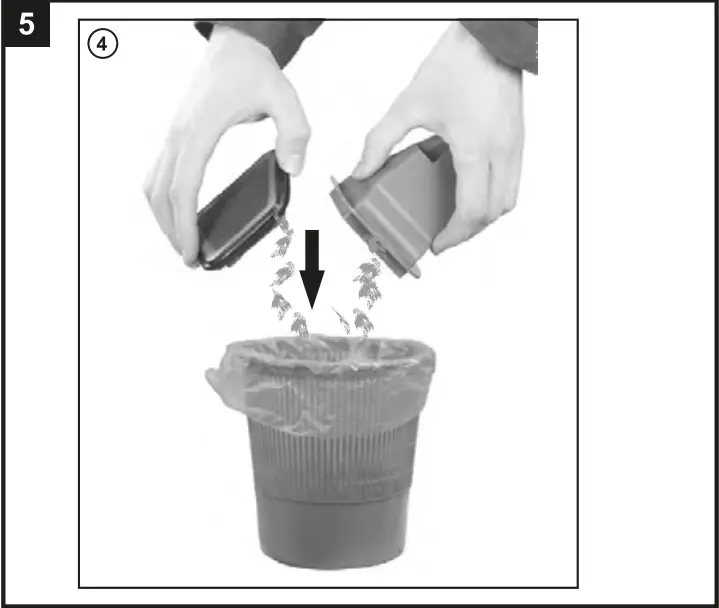 5

4