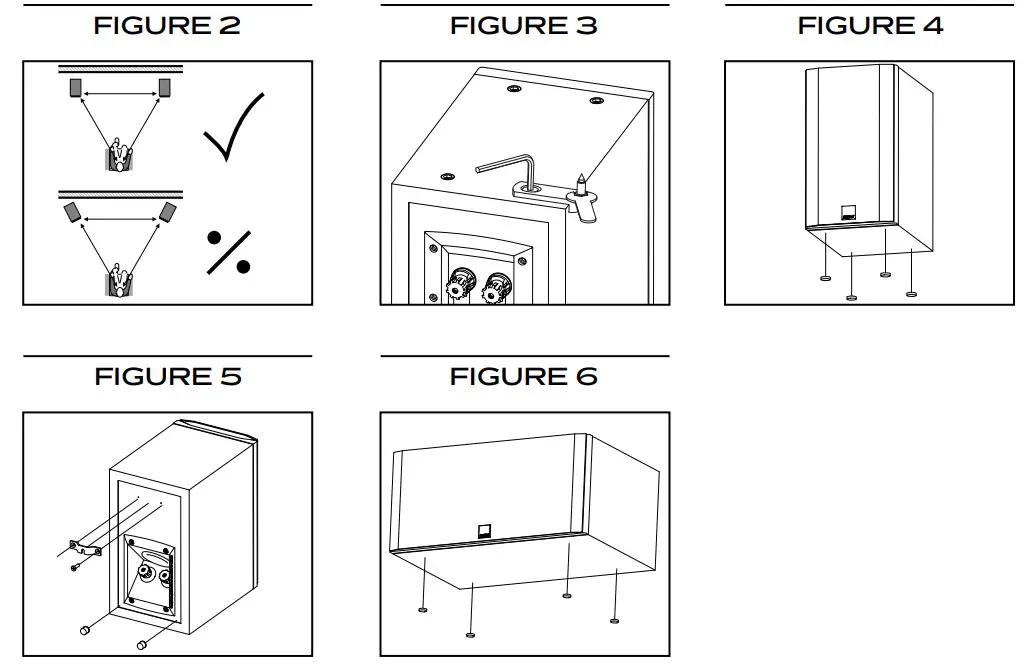 FIGURE 2

FIGURE 3

FIGURE 4

FIGURE 5

FIGURE 6