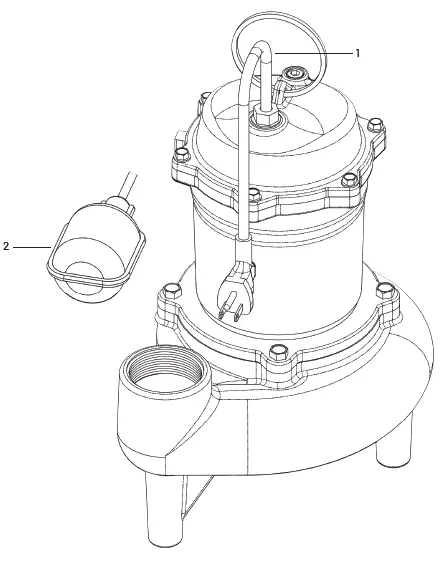 1

2