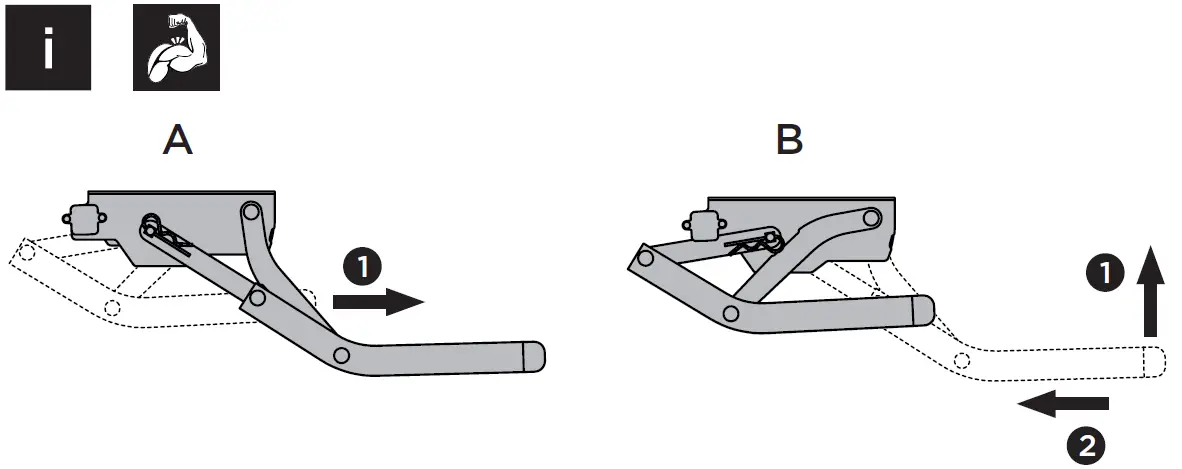 i

A

1

B

1

2