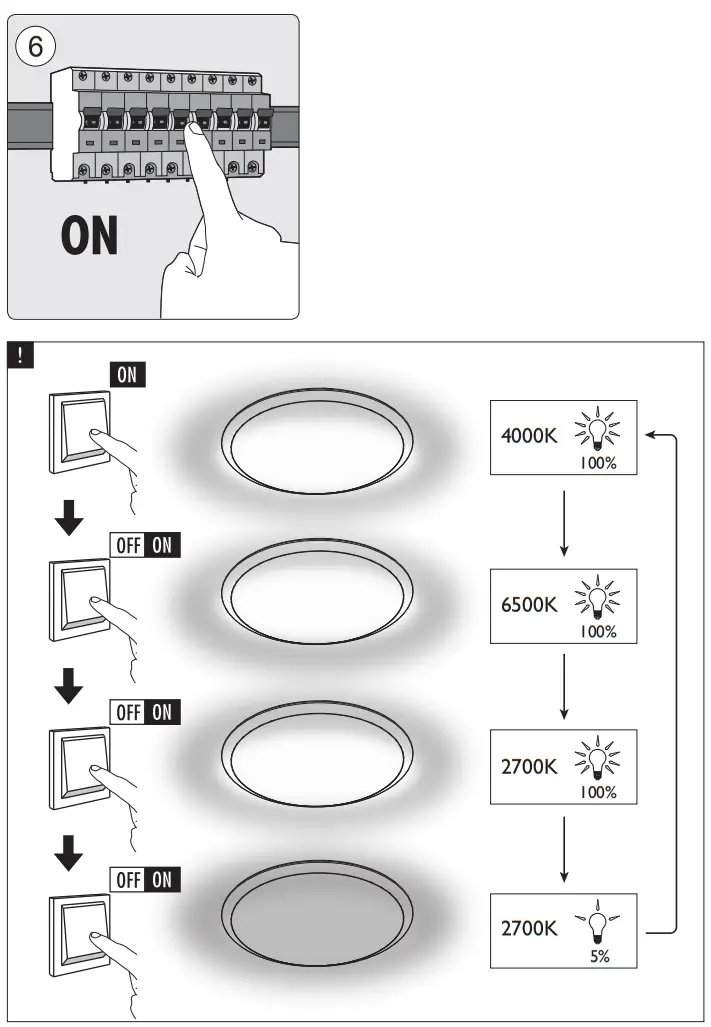 6

ON

!

ON

4000K
100%

OFF ON

6500K
100%

OFF ON

2700K
100%

OFF ON

2700K
5%