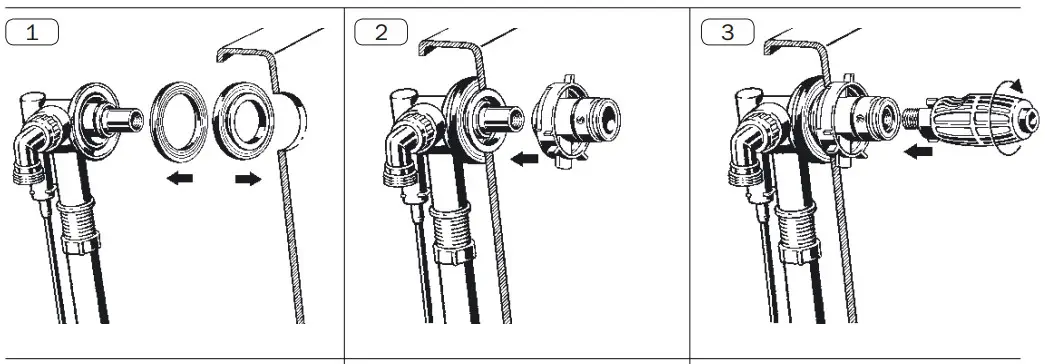 1

2

3