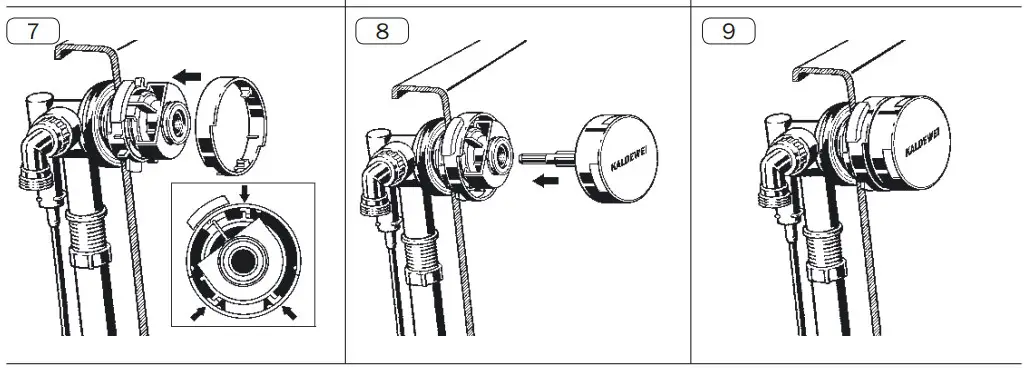 7

8

KALDEWEI

9

KALDEWEI