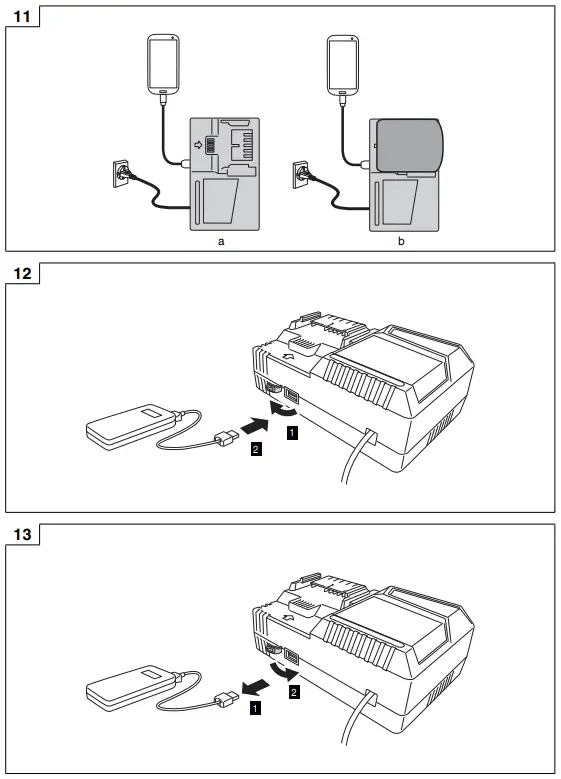 11

a

b

12

2

1

13

1

2