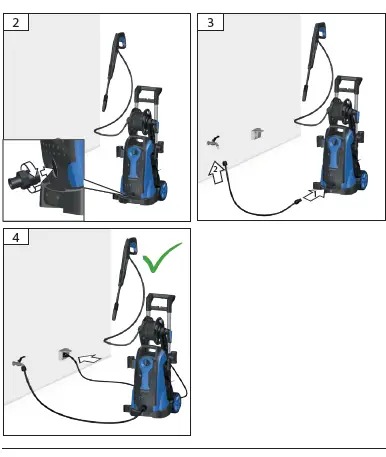 2

3

2

1

4