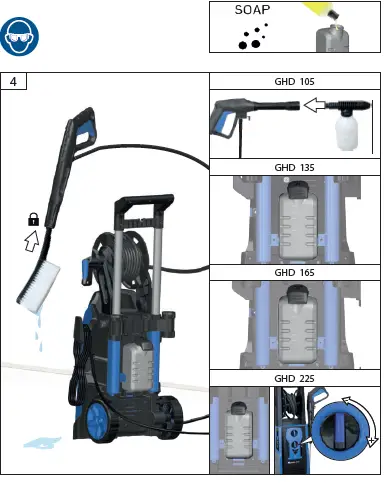 SOAP

4

GHD 105

GHD 135

GHD 165

GHD 225