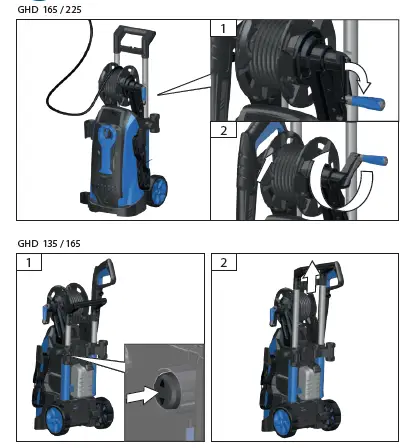 GHD 165 / 225

1

2

GHD 135 / 165

1

2